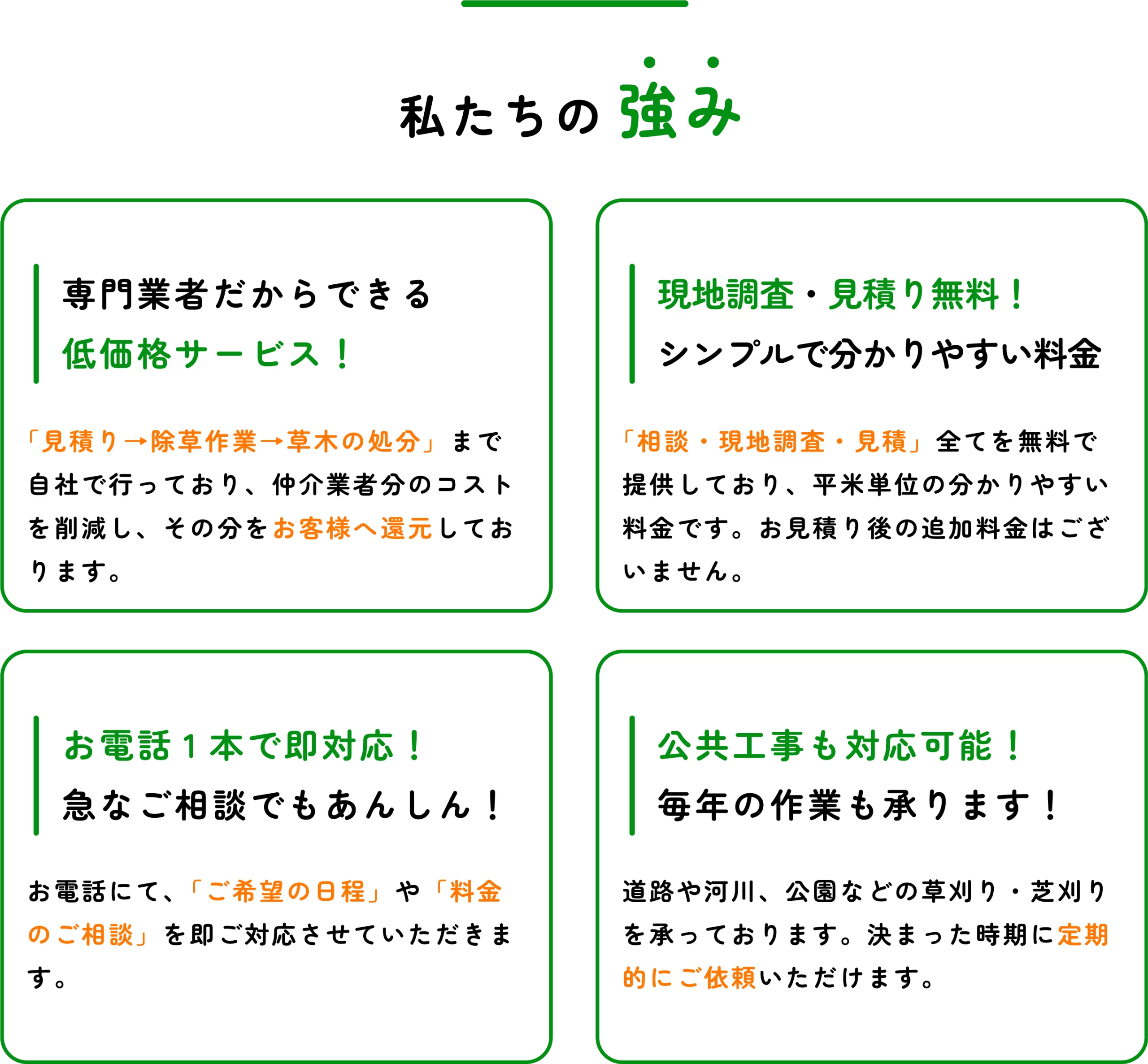 私たちの強み

専門業者だからできる
低価格サービス！

「見積り→除草作業→草木の処分」まで自社で行っており、仲介業者分のコストを削減し、その分をお客様へ還元しております。

現地調査・見積り無料！
シンプルで分かりやすい料金

「相談・現地調査・見積」全てを無料で提供しており、平米単位の分かりやすい料金です。お見積り後の追加料金はございません。

お電話1本で即対応！
急なご相談でもあんしん！

お電話にて、「ご希望の日程」や「料金のご相談」を即ご対応させていただきます。

公共工事も対応可能！
毎年の作業も承ります！

道路や河川、公園などの草刈り・芝刈りを承っております。決まった時期に定期的にご依頼いただけます。